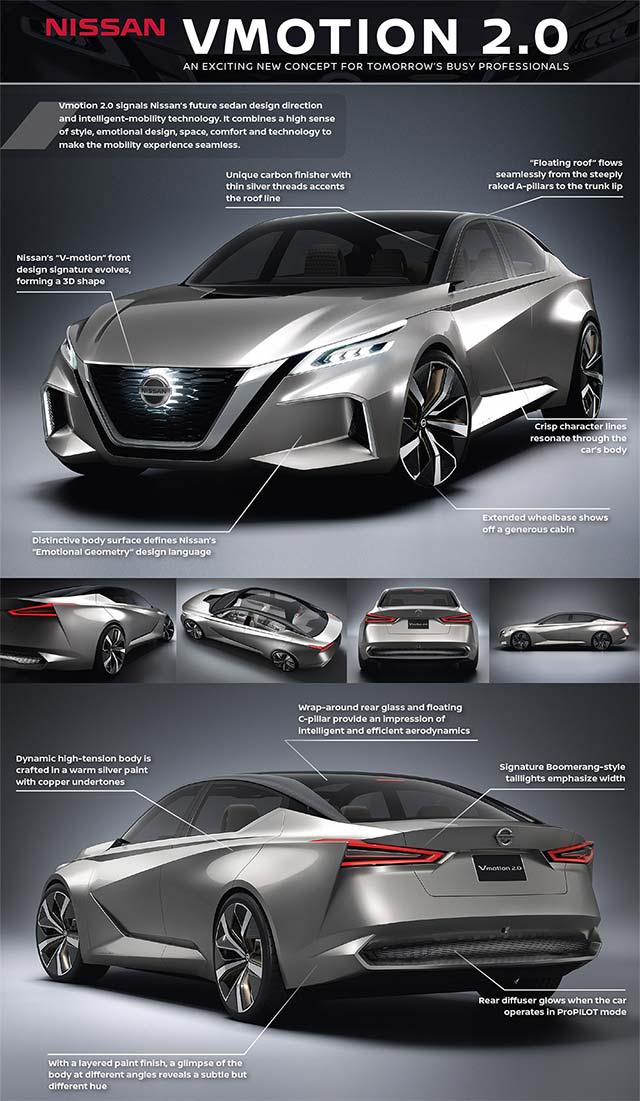 NISSAN VMOTION 2.0

AN EXCITING NEW CONCEPT FOR TOMORROW'S BUSY PROFESSIONALS

Vmotion 2.0 signals Nissan's future sedan design direction and intelligent-mobility technology. It combines a high sense of style, emotional design, space, comfort and technology to make the mobility experience seamless.

Unique carbon finisher with thin silver threads accents the roof line

"Floating roof" flows seamlessly from the steeply raked A-pillars to the trunk lip

Nissan's "V-motion" front design signature evolves, forming a 3D shape

Crisp character lines resonate through the car's body

Extended wheelbase shows off a generous cabin

Distinctive body surface defines Nissan's "Emotional Geometry" design language

Wrap-around rear glass and floating C-pillar provide an impression of intelligent and efficient aerodynamics

Dynamic high-tension body is crafted in a warm silver paint with copper undertones

Signature Boomerang-style taillights emphasize width

Vmotion 2.0

Rear diffuser glows when the car operates in ProPILOT mode

With a layered paint finish, a glimpse of the body at different angles reveals a subtle but different hue