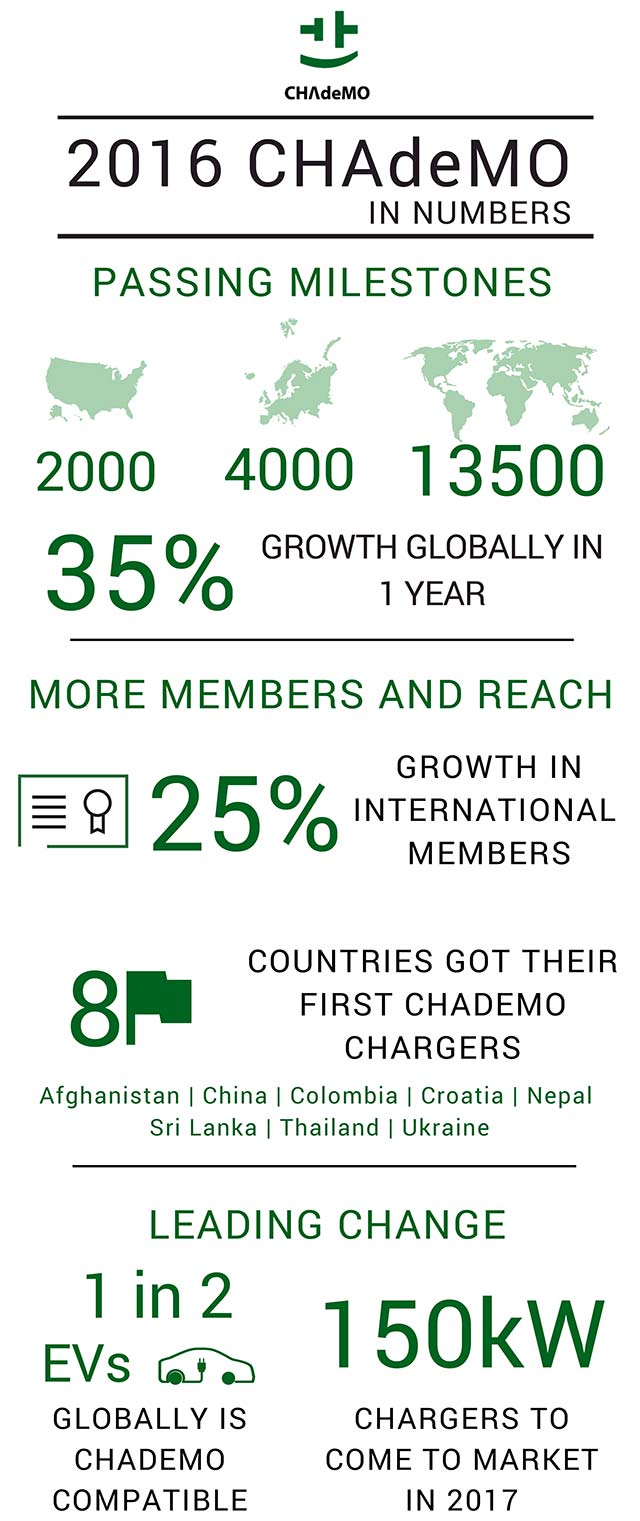 CHAdeMO

2016 CHAdeMO IN NUMBERS

PASSING MILESTONES

2000 4000 13500

35% GROWTH GLOBALLY IN 1 YEAR

MORE MEMBERS AND REACH

25% GROWTH IN INTERNATIONAL MEMBERS

8 COUNTRIES GOT THEIR FIRST CHADEMO CHARGERS

Afghanistan | China | Colombia | Croatia | Nepal
Sri Lanka | Thailand | Ukraine

LEADING CHANGE

1 in 2 EVs GLOBALLY IS CHADEMO COMPATIBLE

150kW CHARGERS TO COME TO MARKET IN 2017